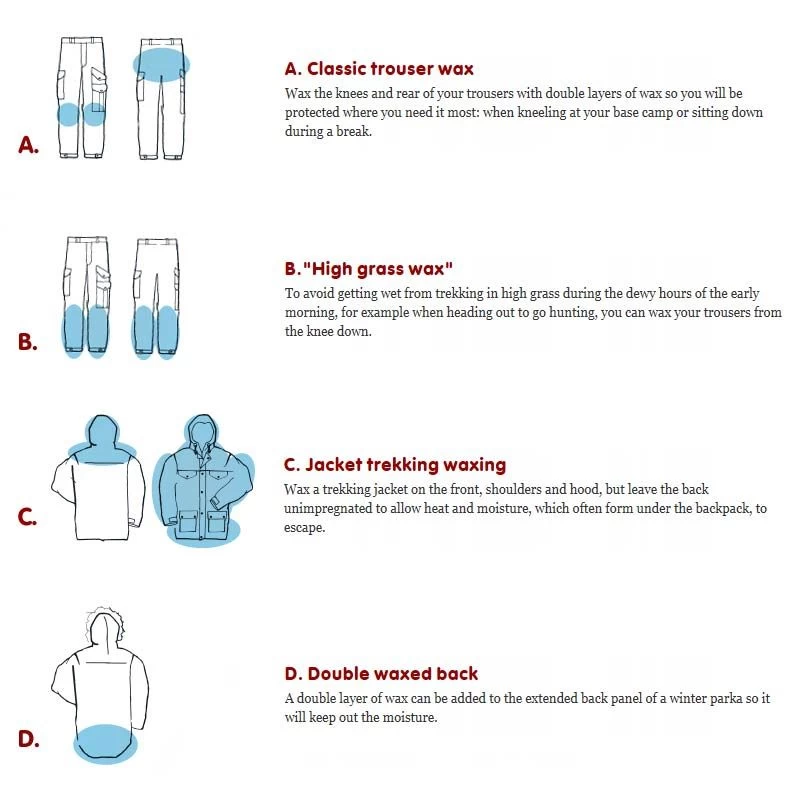 A.

A. Classic trouser wax

Wax the knees and rear of your trousers with double layers of wax so you will be protected where you need it most: when kneeling at your base camp or sitting down during a break.

B.

B."High grass wax"

To avoid getting wet from trekking in high grass during the dewy hours of the early morning, for example when heading out to go hunting, you can wax your trousers from the knee down.

C.

C. Jacket trekking waxing

Wax a trekking jacket on the front, shoulders and hood, but leave the back unimpregnated to allow heat and moisture, which often form under the backpack, to escape.

D.

D. Double waxed back

A double layer of wax can be added to the extended back panel of a winter parka so it will keep out the moisture.